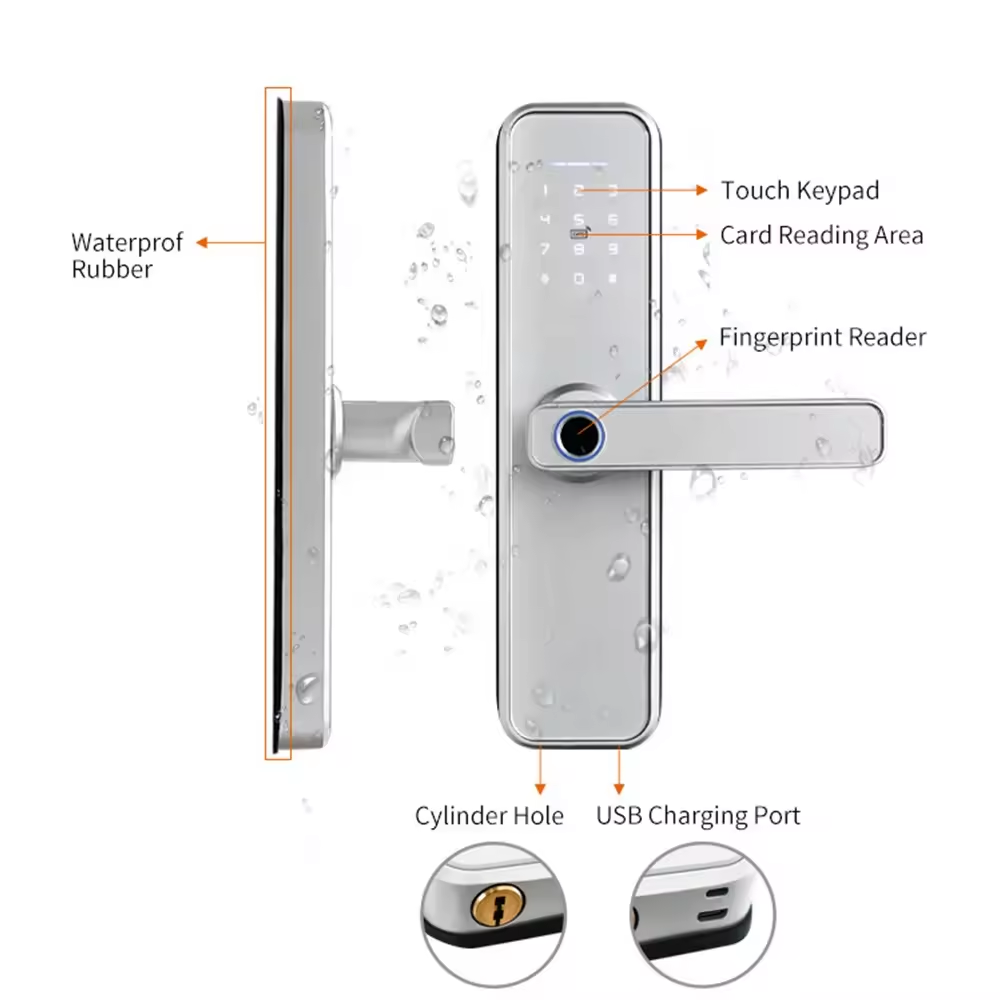 Waterprof Rubber

1 2 3
4 5 6
7 8 9
0

Touch Keypad

Card Reading Area

Fingerprint Reader

Cylinder Hole

USB Charging Port