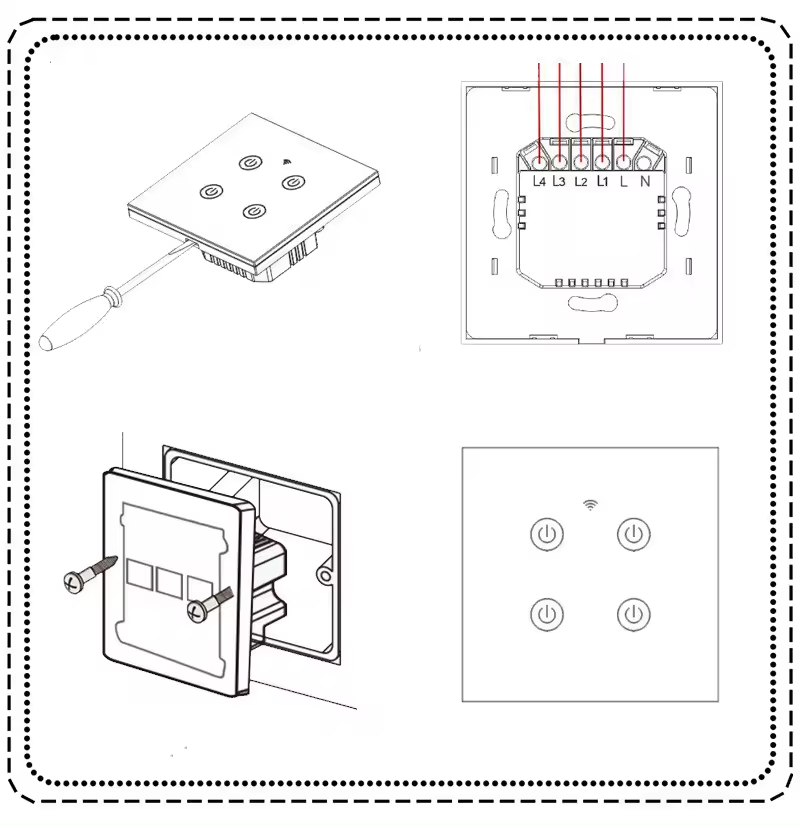 L4 L3 L2 L1 L N