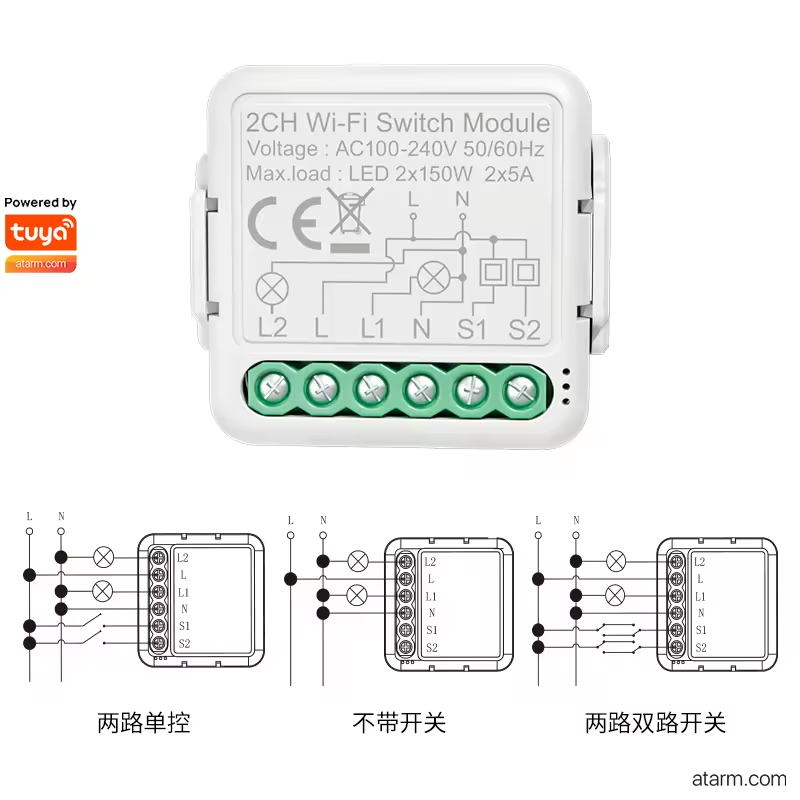 Powered by
tuya
atarm.com

2CH Wi-Fi Switch Module
Voltage : AC100-240V 50/60Hz
Max.load : LED 2x150W 2x5A
CE
L N
L2 L L1 N S1 S2

L N
L2
L
L1
N
S1
S2
两路单控

L N
L2
L
L1
N
S1
S2
不带开关

L N
L2
L
L1
N
S1
S2
两路双路开关

atarm.com