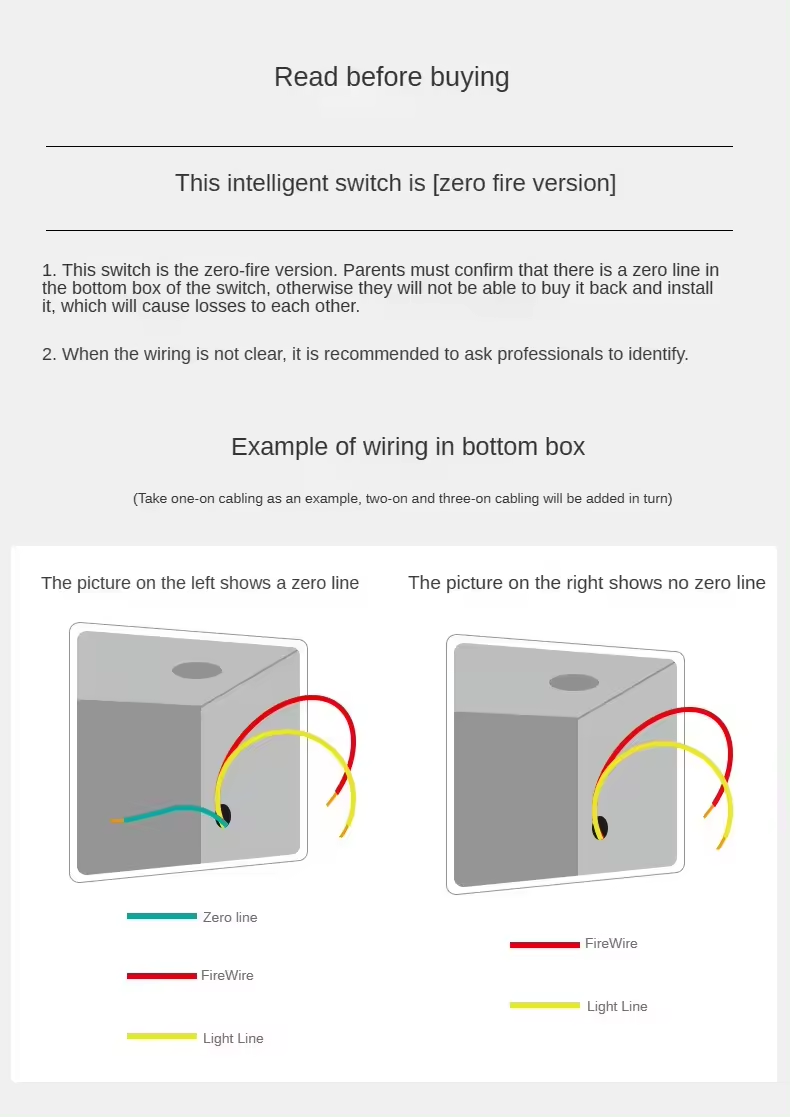 Read before buying

This intelligent switch is [zero fire version]

1. This switch is the zero-fire version. Parents must confirm that there is a zero line in the bottom box of the switch, otherwise they will not be able to buy it back and install it, which will cause losses to each other.

2. When the wiring is not clear, it is recommended to ask professionals to identify.

Example of wiring in bottom box

(Take one-on cabling as an example, two-on and three-on cabling will be added in turn)

The picture on the left shows a zero line

Zero line

FireWire

Light Line

The picture on the right shows no zero line

FireWire

Light Line